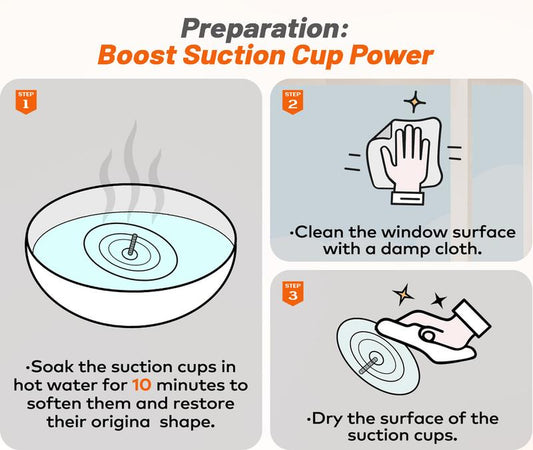 Preparation:
Boost Suction Cup Power

STEP 1

·Soak the suction cups in hot water for 10 minutes to soften them and restore their origina shape.

STEP 2

·Clean the window surface with a damp cloth.

STEP 3

·Dry the surface of the suction cups.